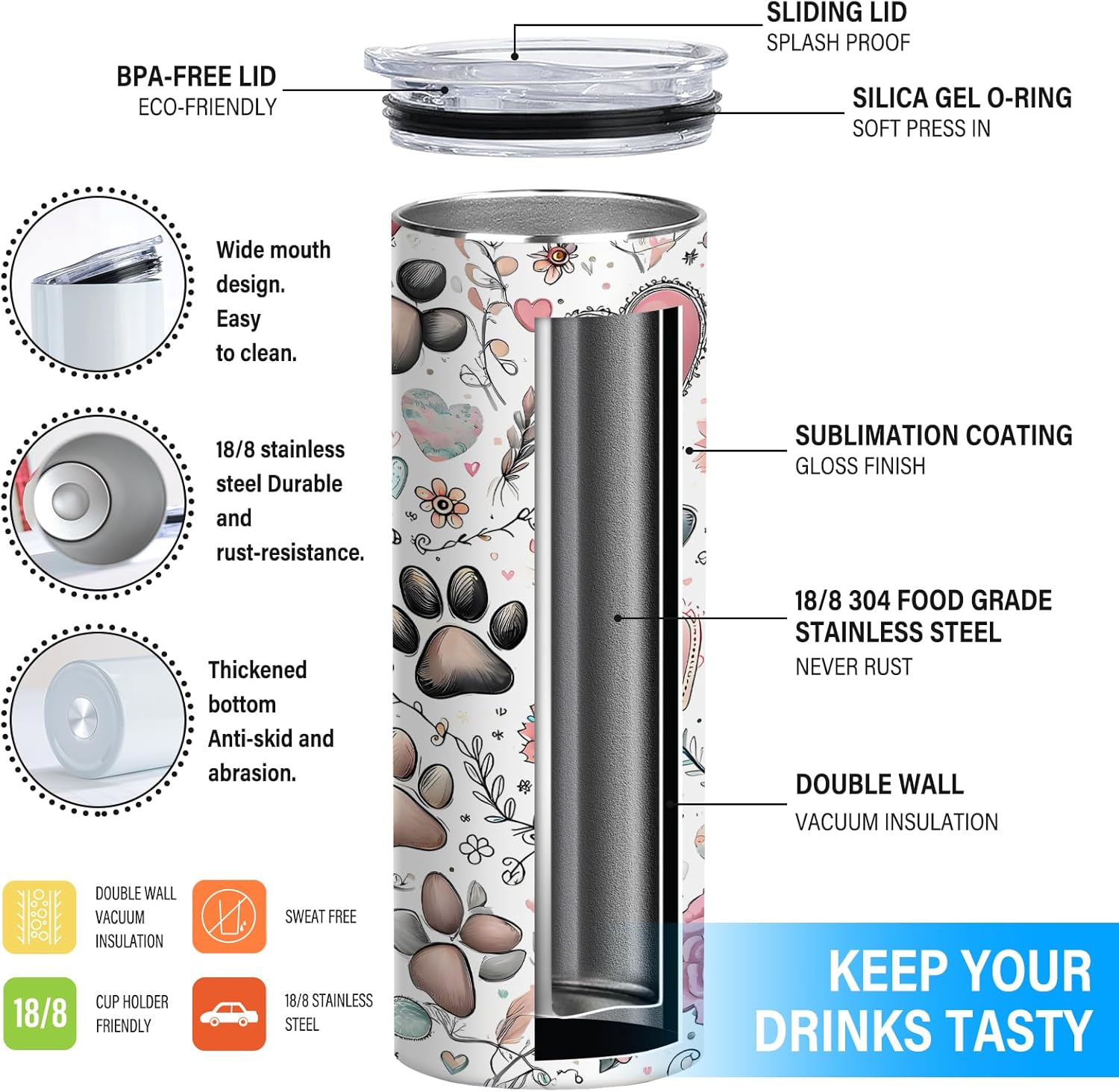 SLIDING LID
SPLASH PROOF

BPA-FREE LID
ECO-FRIENDLY

SILICA GEL O-RING
SOFT PRESS IN

Wide mouth design. Easy to clean.

18/8 stainless steel Durable and rust-resistance.

Thickened bottom Anti-skid and abrasion.

SUBLIMATION COATING
GLOSS FINISH

18/8 304 FOOD GRADE STAINLESS STEEL
NEVER RUST

DOUBLE WALL
VACUUM INSULATION

DOUBLE WALL VACUUM INSULATION

SWEAT FREE

18/8

CUP HOLDER FRIENDLY

18/8 STAINLESS STEEL

KEEP YOUR DRINKS TASTY