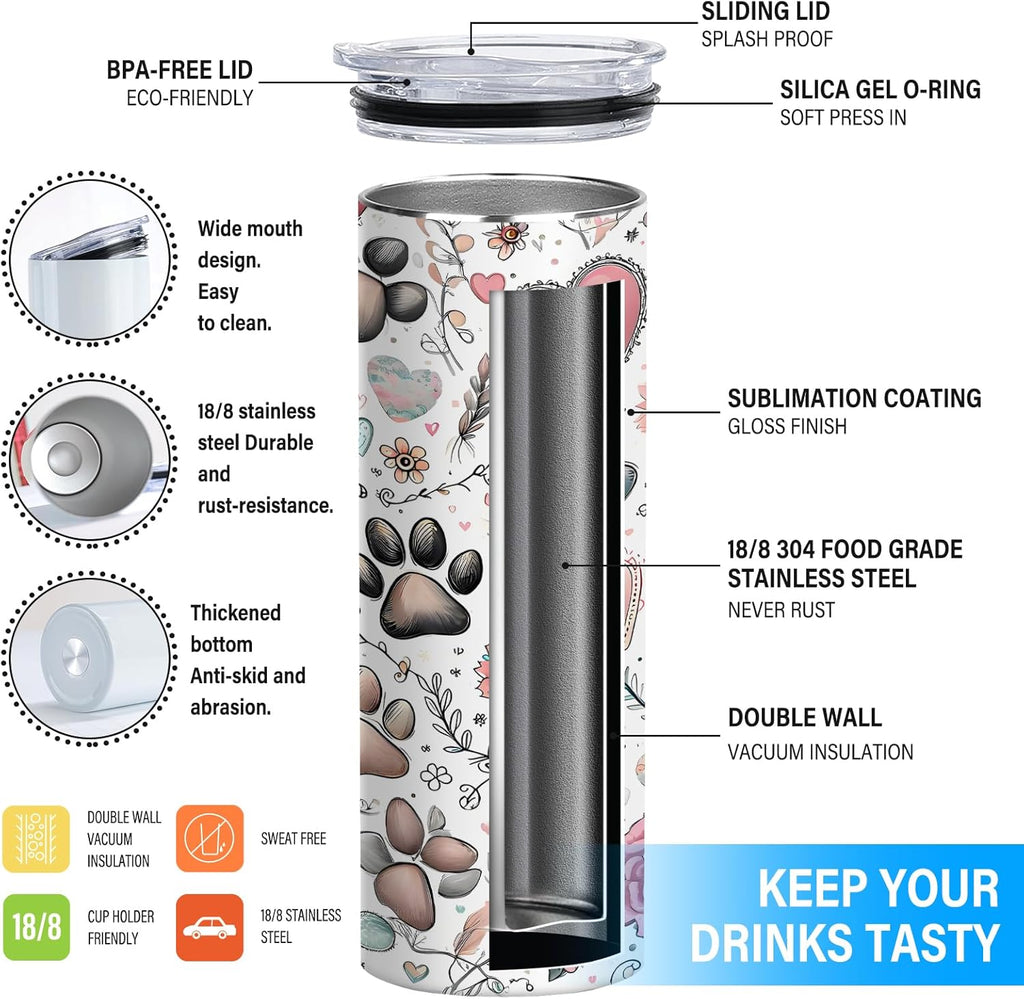 SLIDING LID
SPLASH PROOF

BPA-FREE LID
ECO-FRIENDLY

SILICA GEL O-RING
SOFT PRESS IN

Wide mouth design. Easy to clean.

18/8 stainless steel Durable and rust-resistance.

Thickened bottom Anti-skid and abrasion.

SUBLIMATION COATING
GLOSS FINISH

18/8 304 FOOD GRADE STAINLESS STEEL
NEVER RUST

DOUBLE WALL
VACUUM INSULATION

DOUBLE WALL VACUUM INSULATION

SWEAT FREE

18/8

CUP HOLDER FRIENDLY

18/8 STAINLESS STEEL

KEEP YOUR DRINKS TASTY